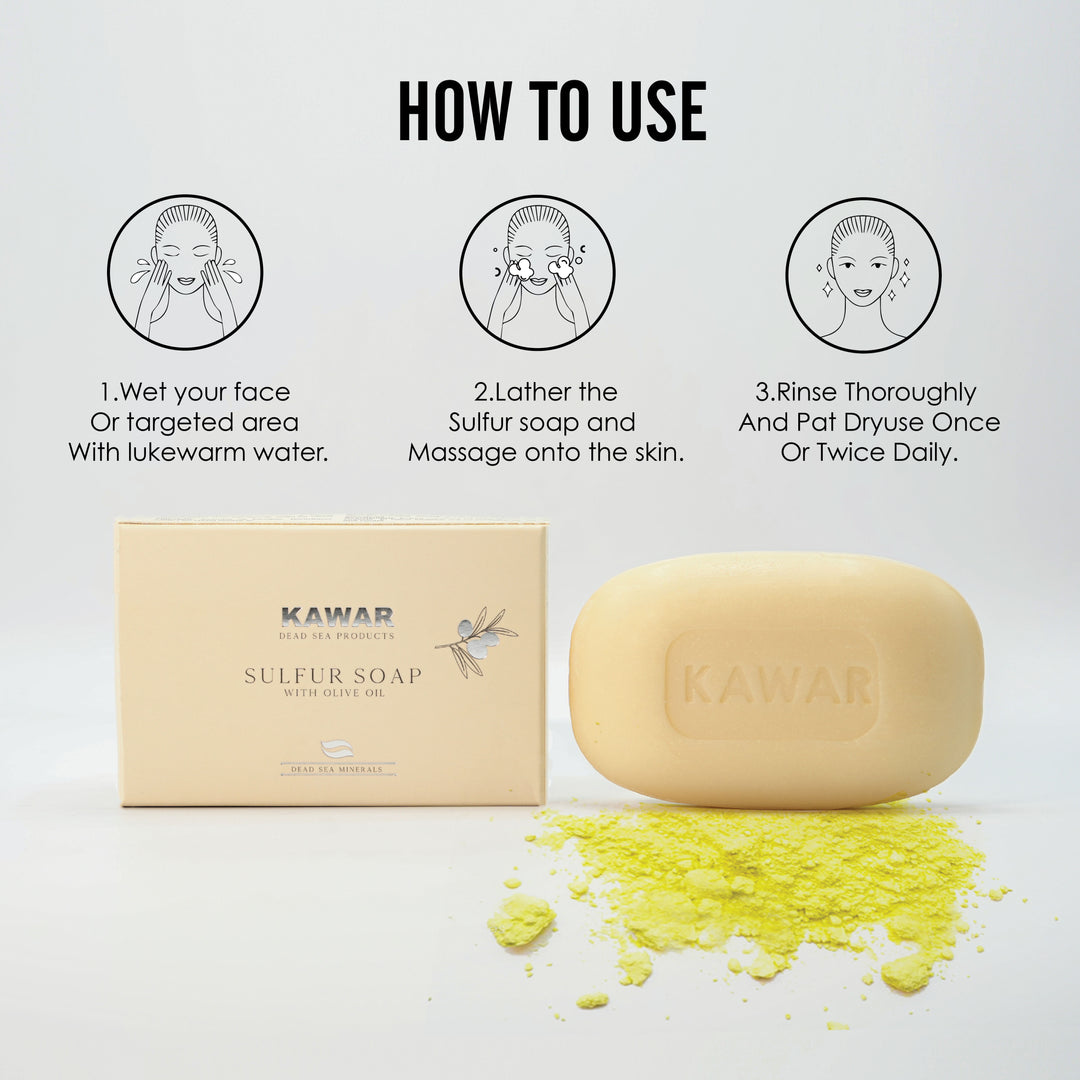 HOW TO USE

1.Wet your face Or targeted area With lukewarm water.

2.Lather the Sulfur soap and Massage onto the skin.

3.Rinse Thoroughly And Pat Dryuse Once Or Twice Daily.

KAWAR
DEAD SEA PRODUCTS

SULFUR SOAP
WITH OLIVE OIL

DEAD SEA MINERALS

KAWAR